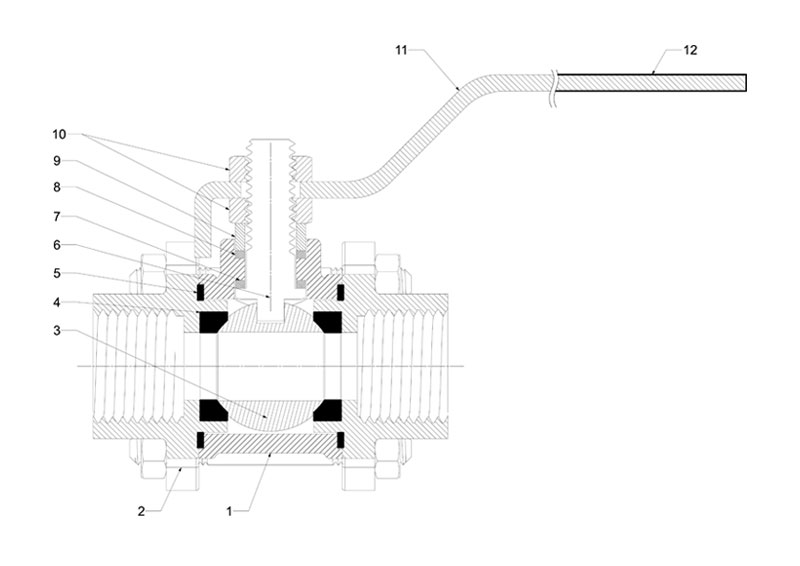 11
12
10
9
8
7
6
5
4
3
2
1